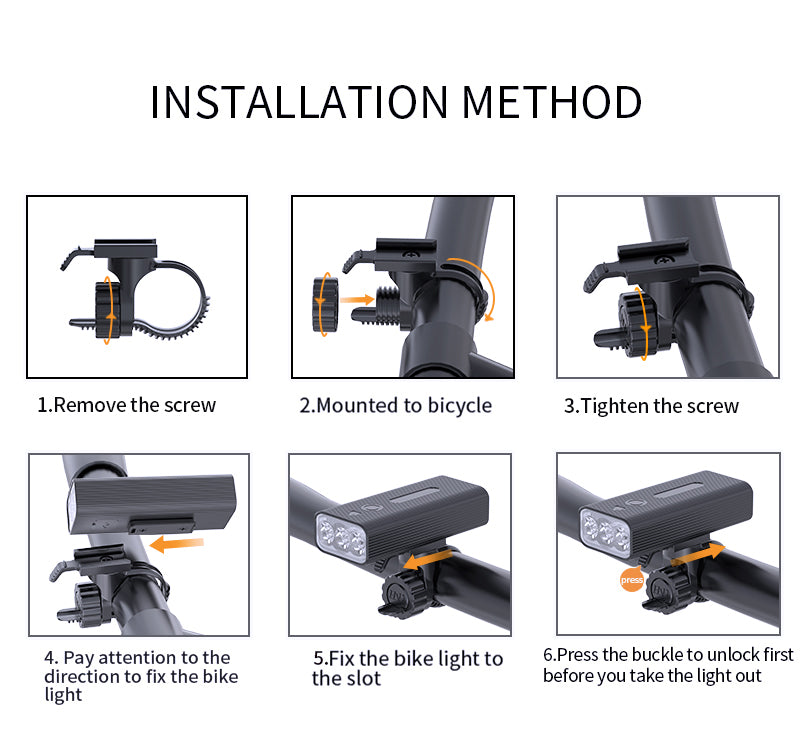 INSTALLATION METHOD

1.Remove the screw

2.Mounted to bicycle

3.Tighten the screw

4. Pay attention to the direction to fix the bike light

5.Fix the bike light to the slot

press

6.Press the buckle to unlock first before you take the light out